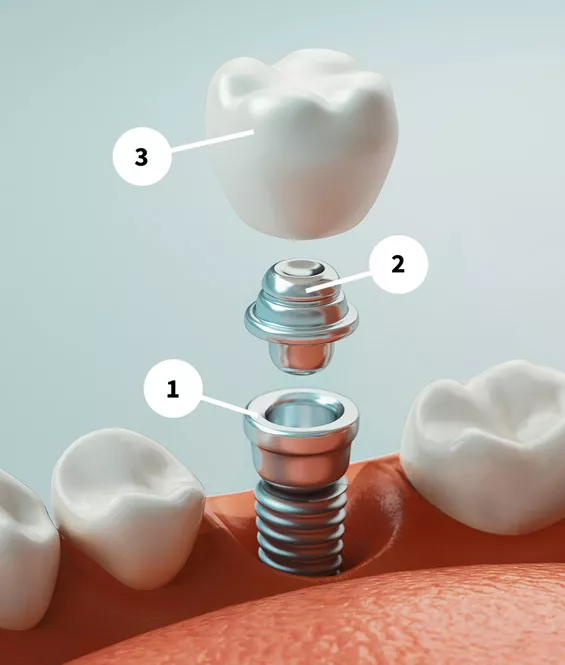 3

2

1